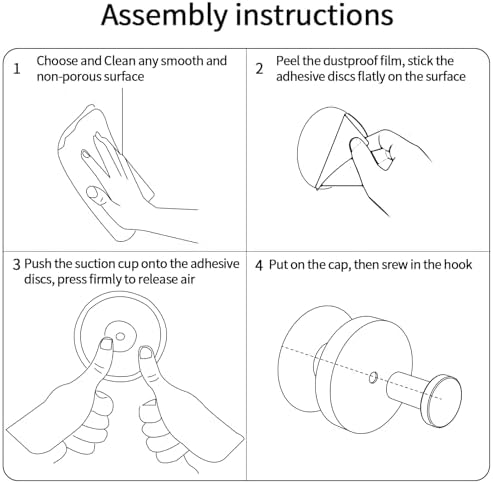 Assembly instructions

1 Choose and Clean any smooth and non-porous surface

2 Peel the dustproof film, stick the adhesive discs flatly on the surface

3 Push the suction cup onto the adhesive discs, press firmly to release air

4 Put on the cap, then srew in the hook