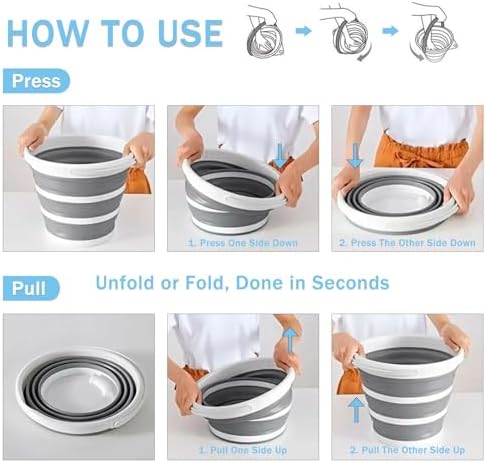 HOW TO USE

Press

1. Press One Side Down

2. Press The Other Side Down

Pull

Unfold or Fold, Done in Seconds

1. Pull One Side Up

2. Pull The Other Side Up