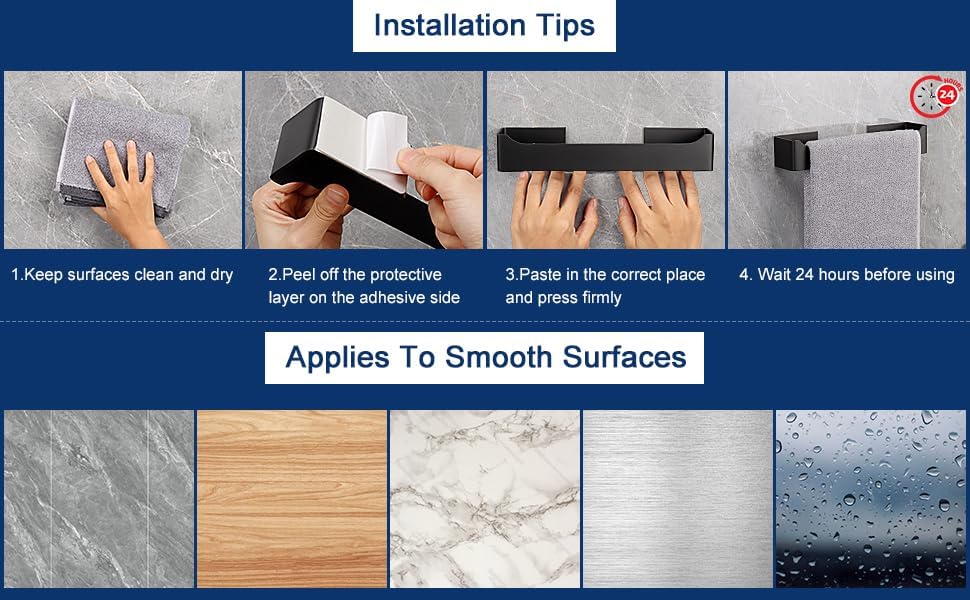 Installation Tips

24 HOURS

1.Keep surfaces clean and dry

2.Peel off the protective layer on the adhesive side

3.Paste in the correct place and press firmly

4. Wait 24 hours before using

Applies To Smooth Surfaces