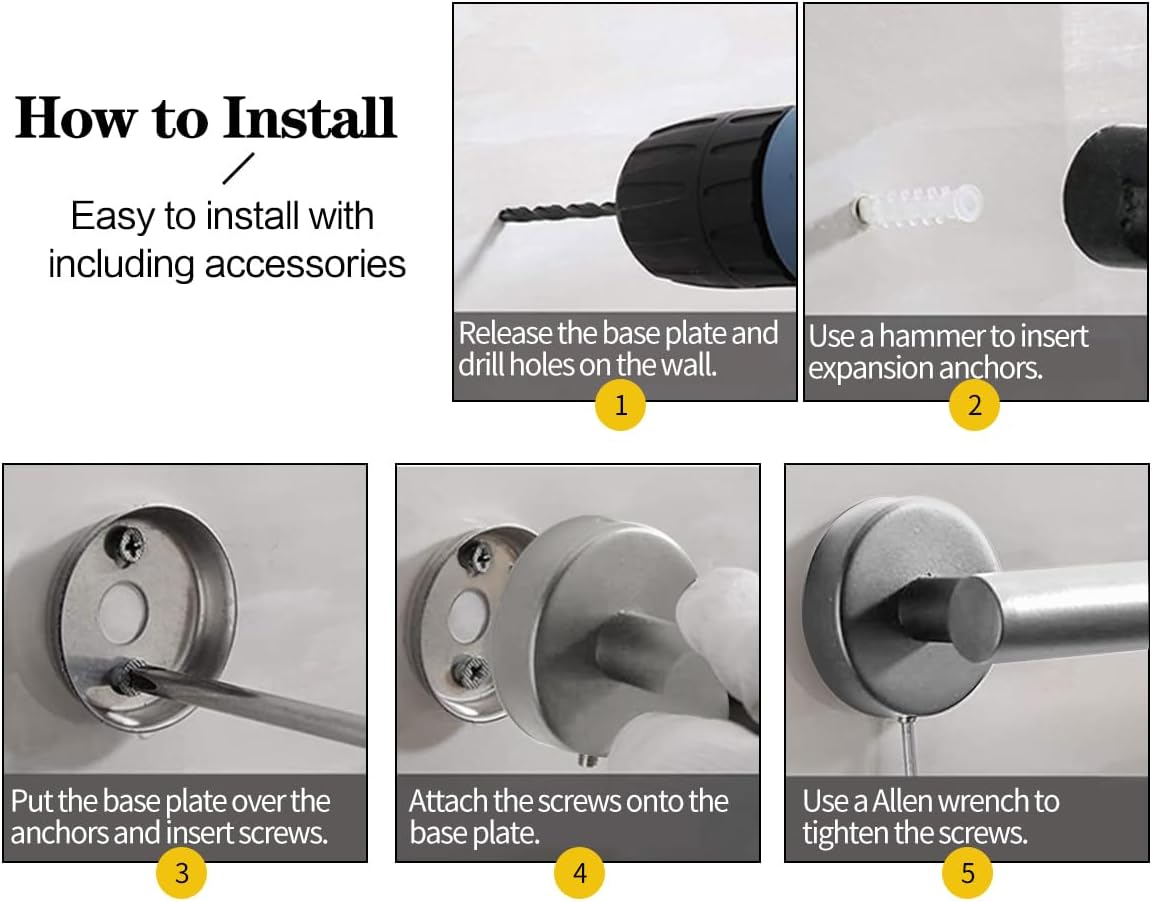 How to Install

Easy to install with including accessories

Release the base plate and drill holes on the wall.

1

Use a hammer to insert expansion anchors.

2

Put the base plate over the anchors and insert screws.

3

Attach the screws onto the base plate.

4

Use a Allen wrench to tighten the screws.

5