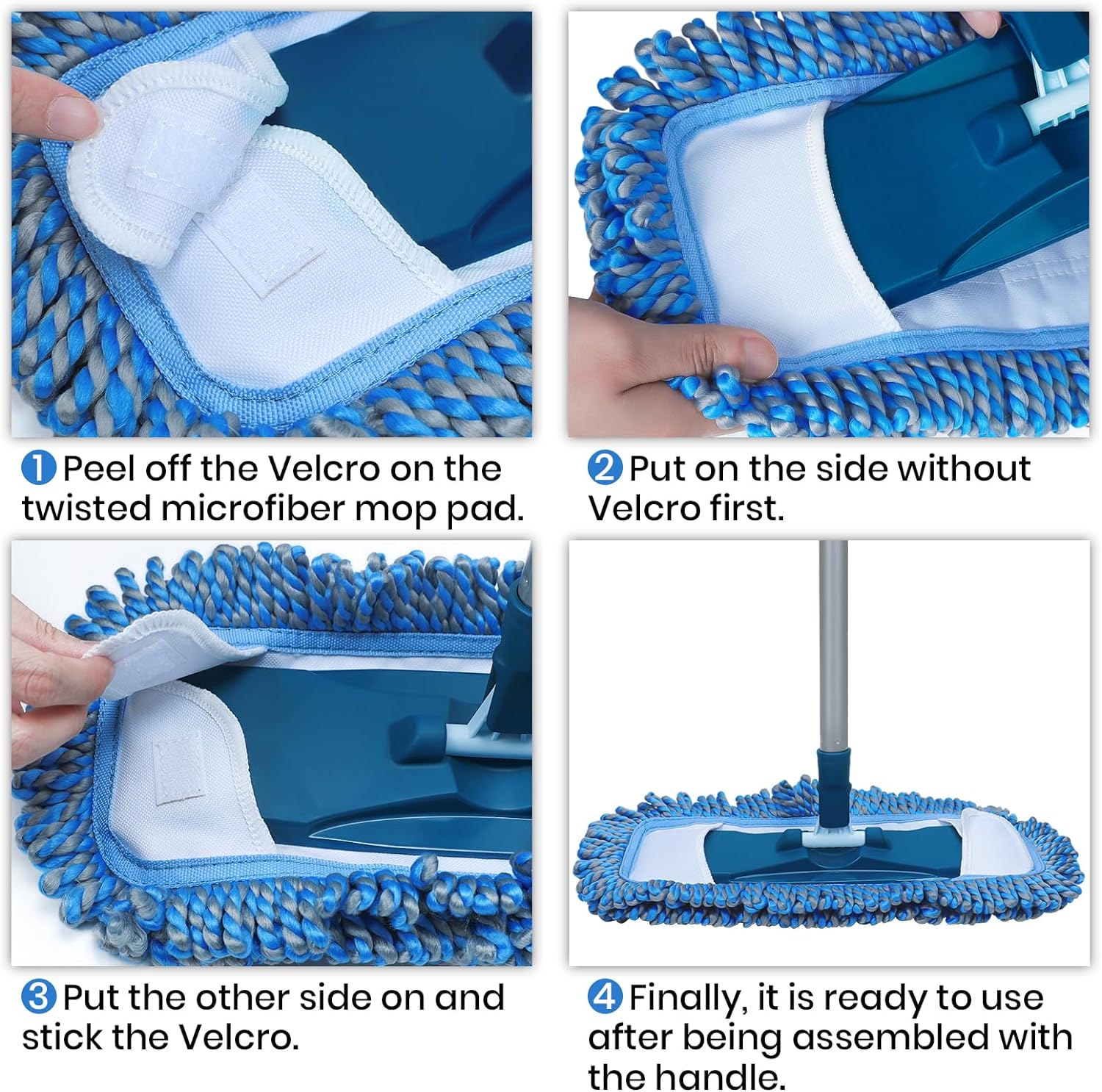 1 Peel off the Velcro on the twisted microfiber mop pad.

2 Put on the side without Velcro first.

3 Put the other side on and stick the Velcro.

4 Finally, it is ready to use after being assembled with the handle.